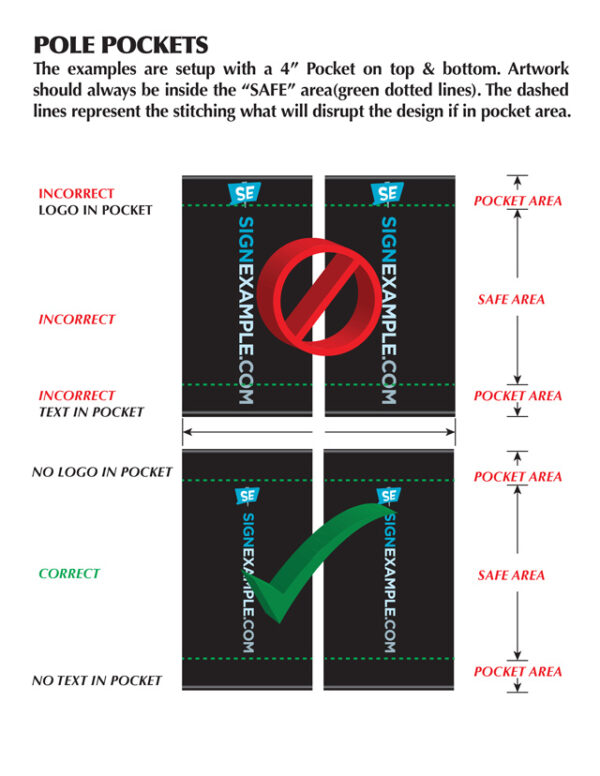 POLE POCKETS

The examples are setup with a 4" Pocket on top & bottom. Artwork should always be inside the "SAFE" area(green dotted lines). The dashed lines represent the stitching what will disrupt the design if in pocket area.

INCORRECT
LOGO IN POCKET

INCORRECT

INCORRECT
TEXT IN POCKET

SE
SIGNEXAMPLE.COM

SE
SIGNEXAMPLE.COM

POCKET AREA

SAFE AREA

POCKET AREA

NO LOGO IN POCKET

CORRECT

NO TEXT IN POCKET

SE
SIGNEXAMPLE.COM

SE
SIGNEXAMPLE.COM

POCKET AREA

SAFE AREA

POCKET AREA